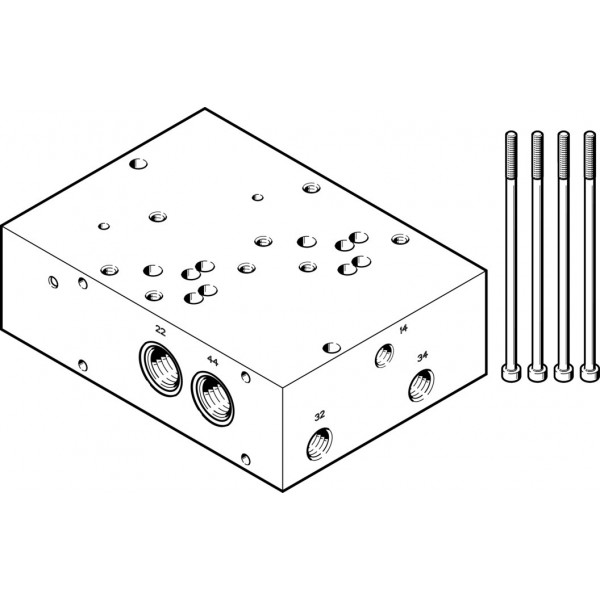 22
44
14
34
32